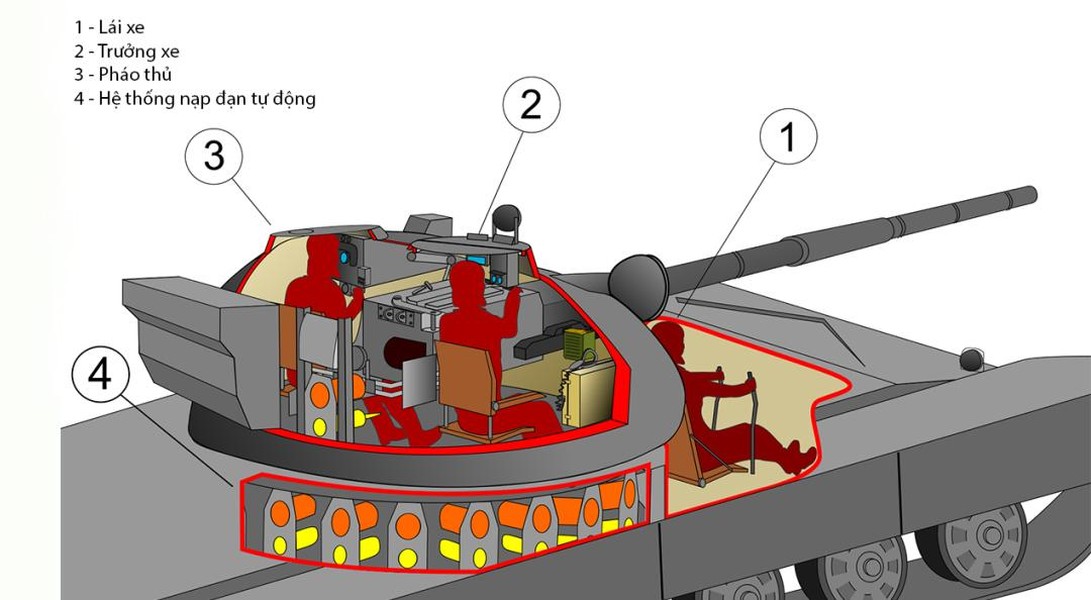 1 - Lái xe
2 - Trưởng xe
3 - Pháo thủ
4 - Hệ thống nạp đạn tự động

3

2

1

4