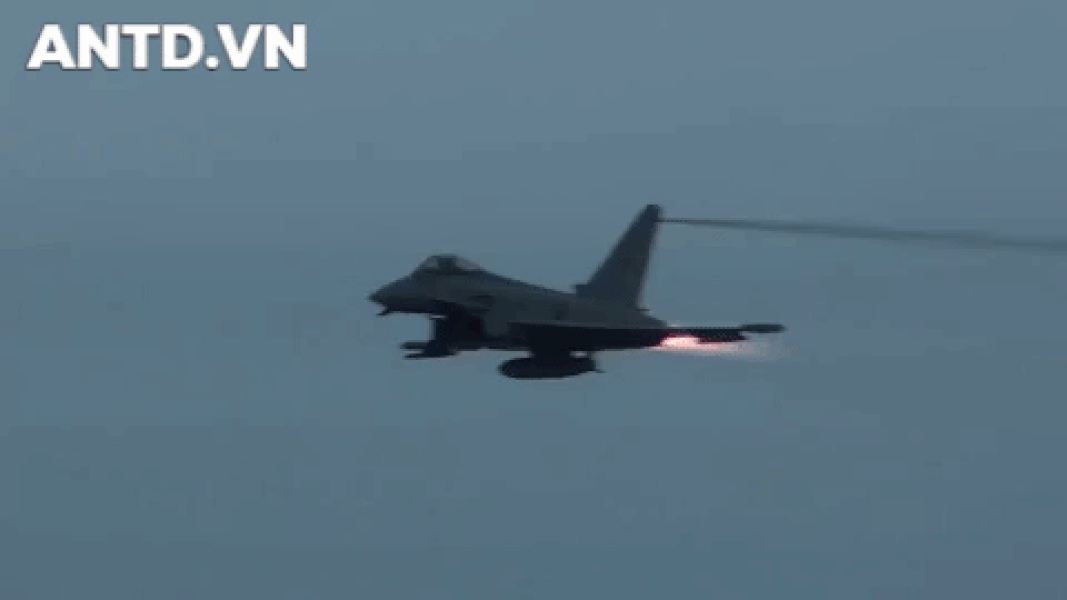 ANTD.VN