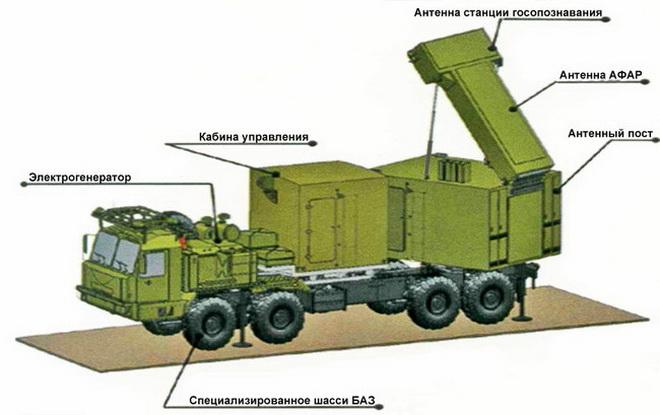 Антенна станции госопознавания

Антенна АФАР

Антенный пост

Кабина управления

Электрогенератор

Специализированное шасси БАЗ